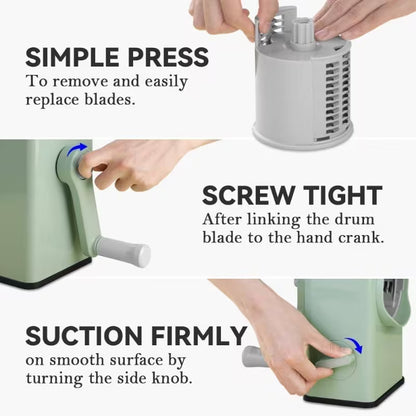 SIMPLE PRESS
To remove and easily replace blades.

SCREW TIGHT
After linking the drum blade to the hand crank.

SUCTION FIRMLY
on smooth surface by turning the side knob.