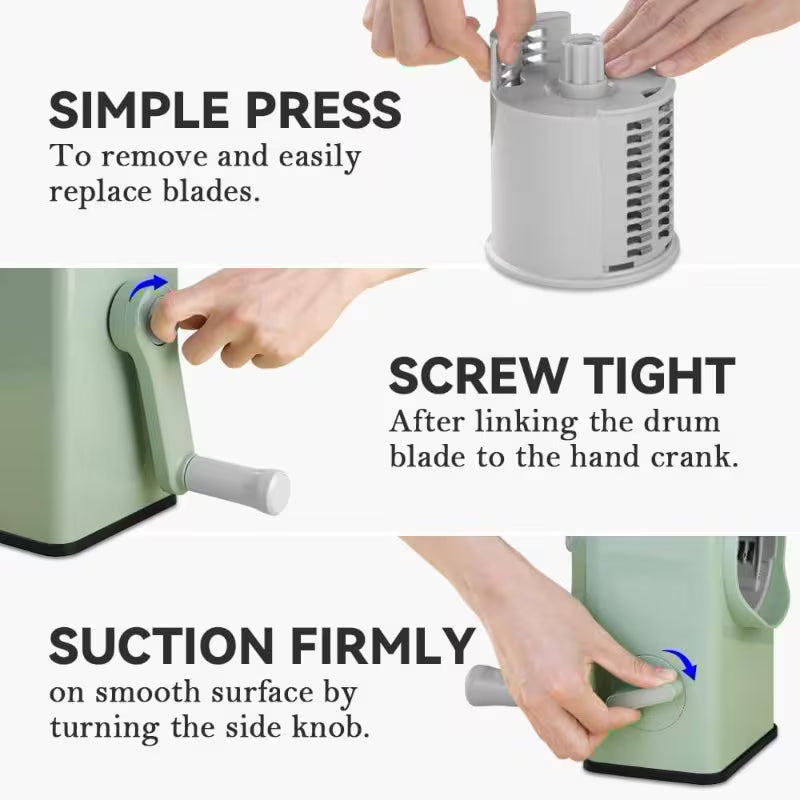 SIMPLE PRESS
To remove and easily replace blades.

SCREW TIGHT
After linking the drum blade to the hand crank.

SUCTION FIRMLY
on smooth surface by turning the side knob.