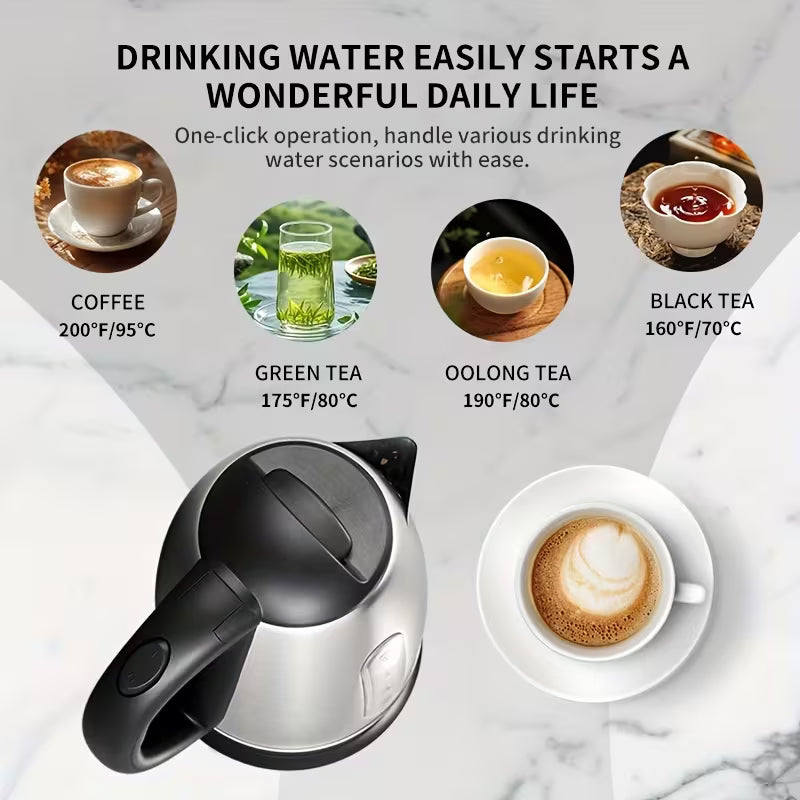 DRINKING WATER EASILY STARTS A WONDERFUL DAILY LIFE

One-click operation, handle various drinking water scenarios with ease.

COFFEE
200°F/95°C

GREEN TEA
175°F/80°C

OOLONG TEA
190°F/80°C

BLACK TEA
160°F/70°C